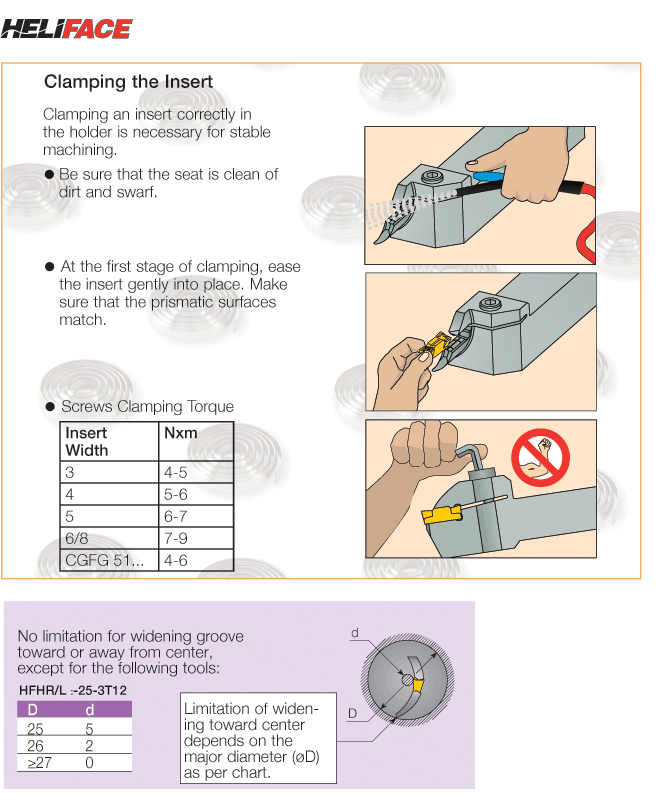 HELIFACE

Clamping the Insert

Clamping an insert correctly in the holder is necessary for stable machining.

● Be sure that the seat is clean of dirt and swarf.

● At the first stage of clamping, ease the insert gently into place. Make sure that the prismatic surfaces match.

● Screws Clamping Torque

| Insert Width | Nxm |
|---|---|
| 3 | 4-5 |
| 4 | 5-6 |
| 5 | 6-7 |
| 6/8 | 7-9 |
| CGFG 51... | 4-6 |

No limitation for widening groove toward or away from center, except for the following tools:

HFHR/L :-25-3T12

| D | d |
|---|---|
| 25 | 5 |
| 26 | 2 |
| ≥27 | 0 |

Limitation of widening toward center depends on the major diameter (øD) as per chart.

d

D